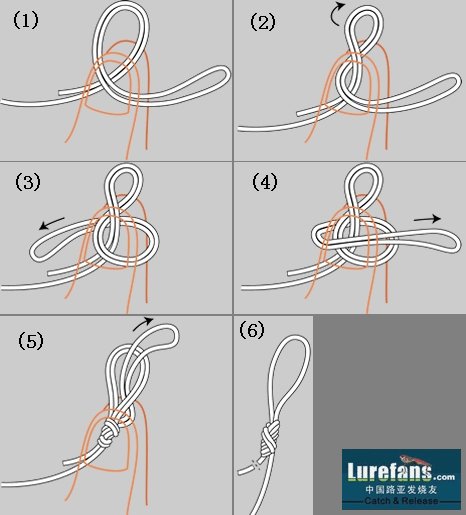 (1)

(2)

(3)

(4)

(5)

(6)

Lurefans.com
中国路亚发烧友
Catch & Release