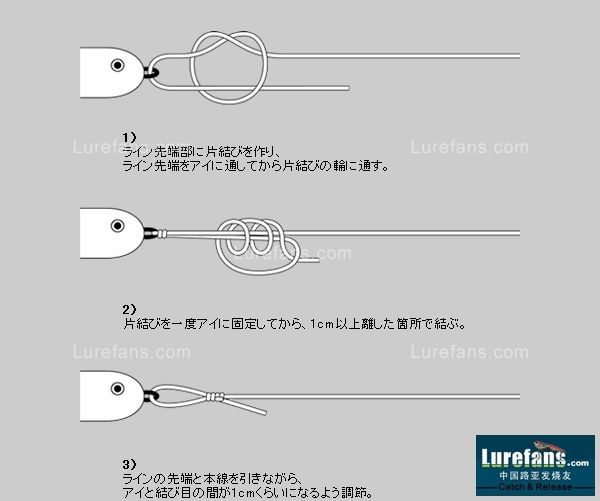 1)
ライン先端部に片結びを作り、
ライン先端をアイに通してから片結びの輪に通す。

Lurefans.com Lurefans.com

Lurefans.com

2)
片結びを一度アイに固定してから、1cm以上離した箇所で結ぶ。

Lurefans.com Lurefans.com

3)
ラインの先端と本線を引きながら、
アイと結び目の間が1cmくらいになるよう調節。

Lurefans.com
中国路亚发烧友
Catch & Release